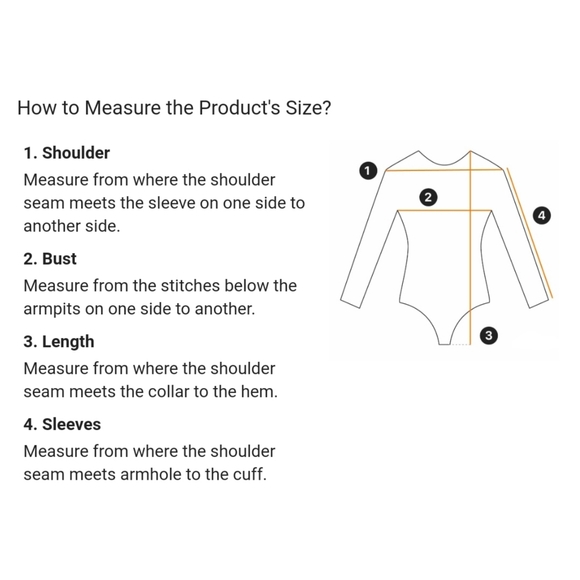 How to Measure the Product's Size?

1. Shoulder
Measure from where the shoulder seam meets the sleeve on one side to another side.

2. Bust
Measure from the stitches below the armpits on one side to another.

3. Length
Measure from where the shoulder seam meets the collar to the hem.

4. Sleeves
Measure from where the shoulder seam meets armhole to the cuff.

1
2
4
3